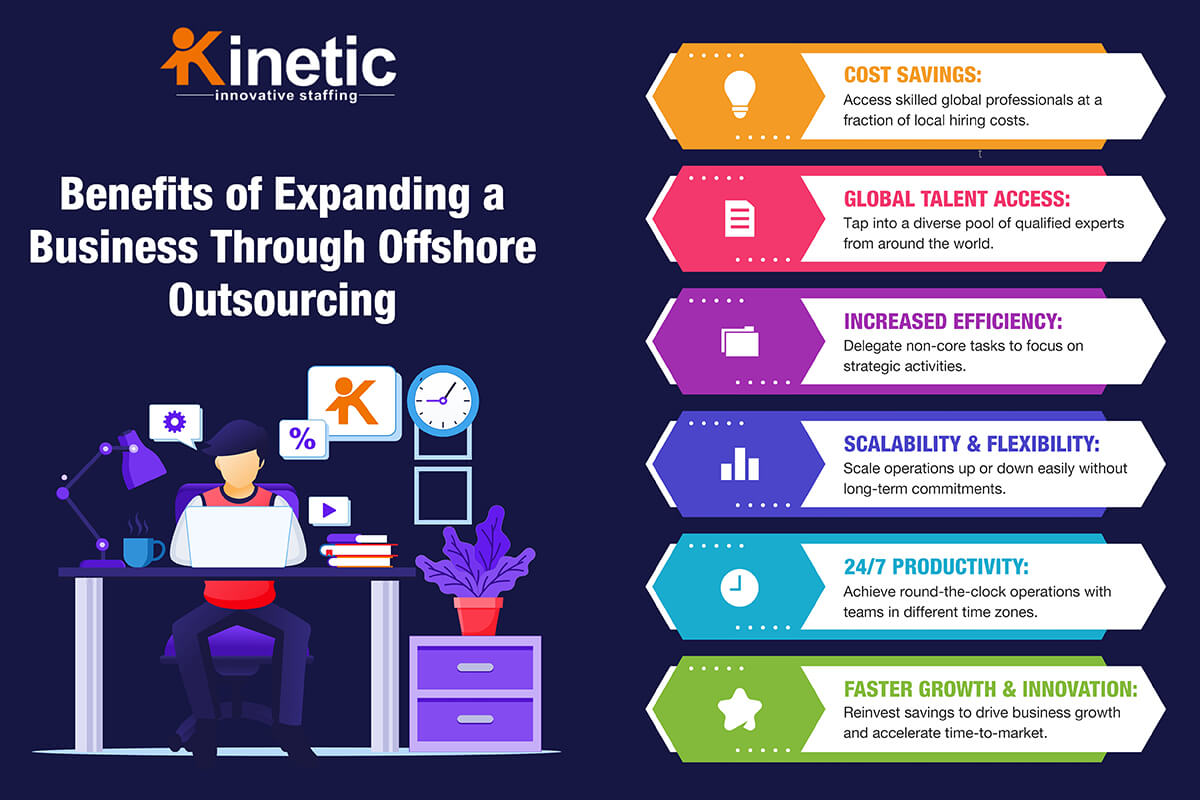 Kinetic
innovative staffing

Benefits of Expanding a Business Through Offshore Outsourcing

%

COST SAVINGS:
Access skilled global professionals at a fraction of local hiring costs.

GLOBAL TALENT ACCESS:
Tap into a diverse pool of qualified experts from around the world.

INCREASED EFFICIENCY:
Delegate non-core tasks to focus on strategic activities.

SCALABILITY & FLEXIBILITY:
Scale operations up or down easily without long-term commitments.

24/7 PRODUCTIVITY:
Achieve round-the-clock operations with teams in different time zones.

FASTER GROWTH & INNOVATION:
Reinvest savings to drive business growth and accelerate time-to-market.